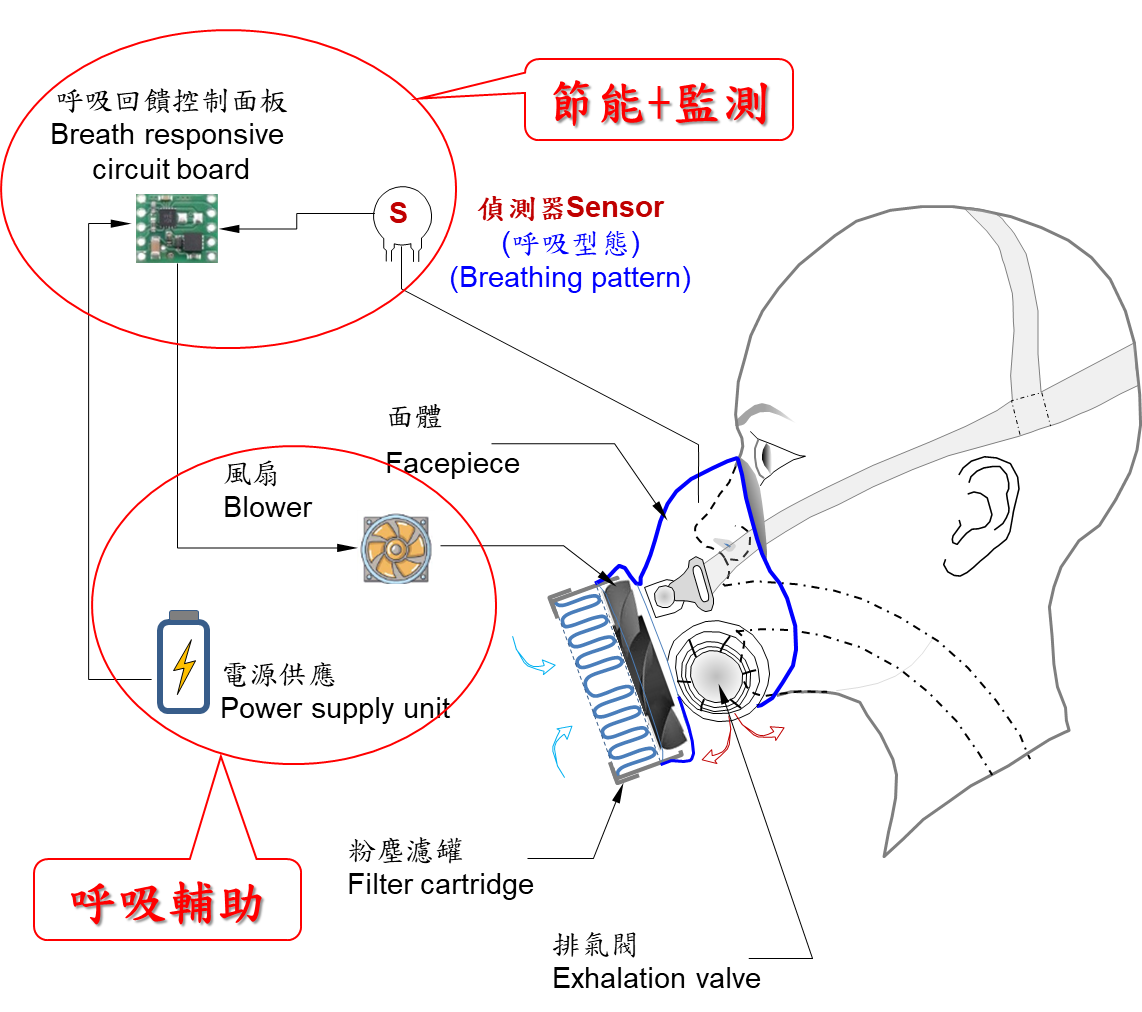 呼吸回饋控制面板
Breath responsive circuit board

節能+監測

S

偵測器Sensor
(呼吸型態)
(Breathing pattern)

面體
Facepiece

風扇
Blower

電源供應
Power supply unit

呼吸輔助

粉塵濾罐
Filter cartridge

排氣閥
Exhalation valve